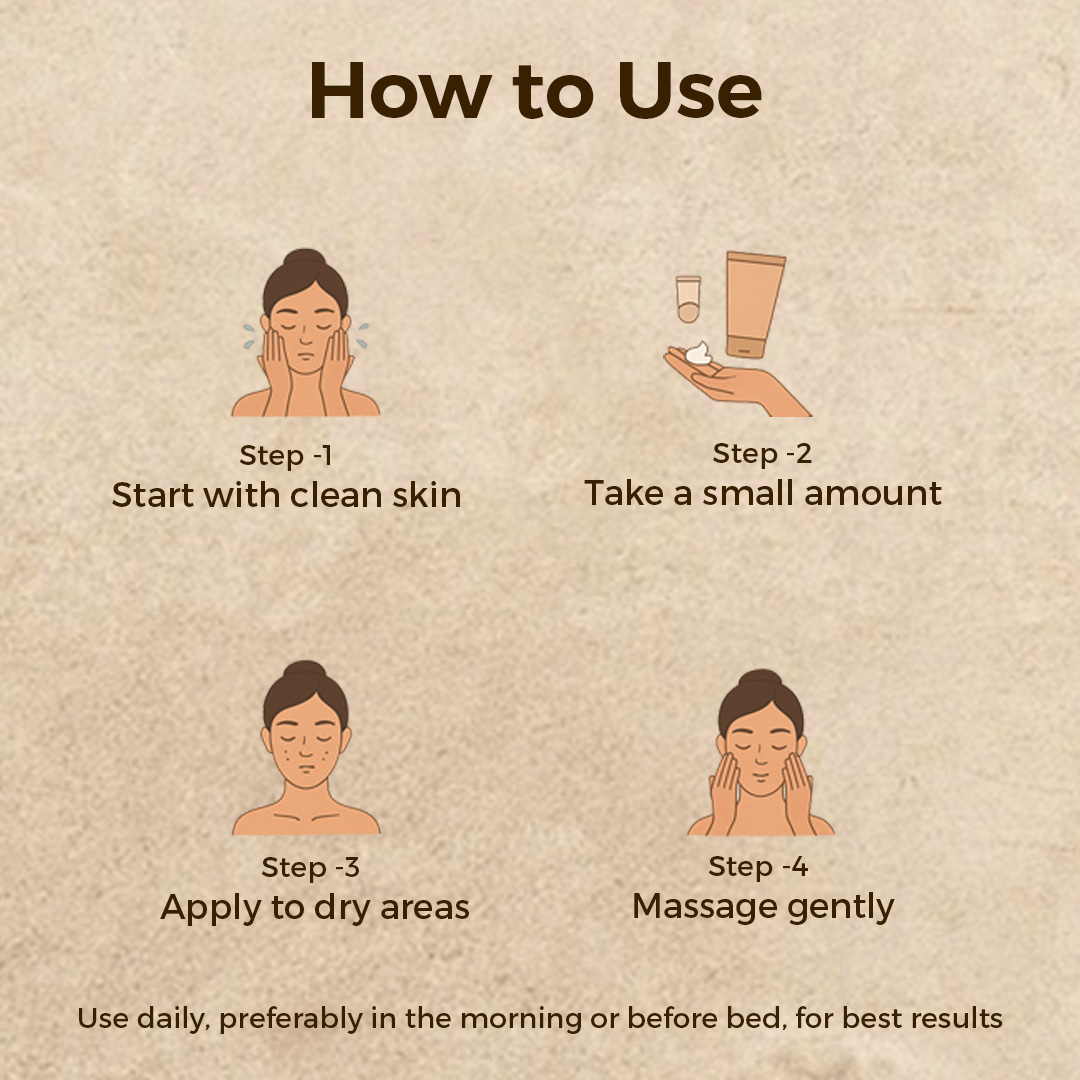 How to Use

Step -1
Start with clean skin

Step -2
Take a small amount

Step -3
Apply to dry areas

Step -4
Massage gently

Use daily, preferably in the morning or before bed, for best results