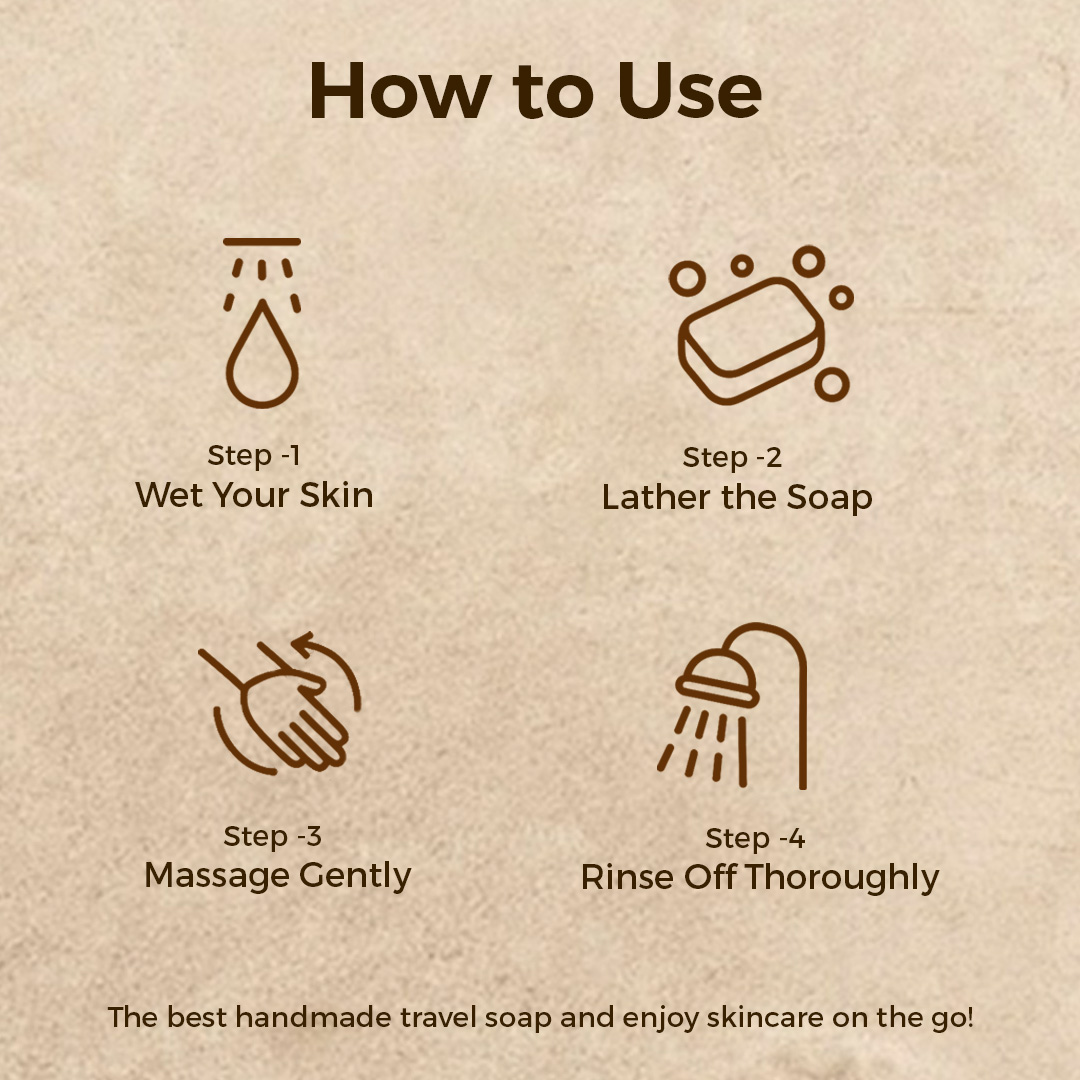 How to Use

Step -1
Wet Your Skin

Step -2
Lather the Soap

Step -3
Massage Gently

Step -4
Rinse Off Thoroughly

The best handmade travel soap and enjoy skincare on the go!